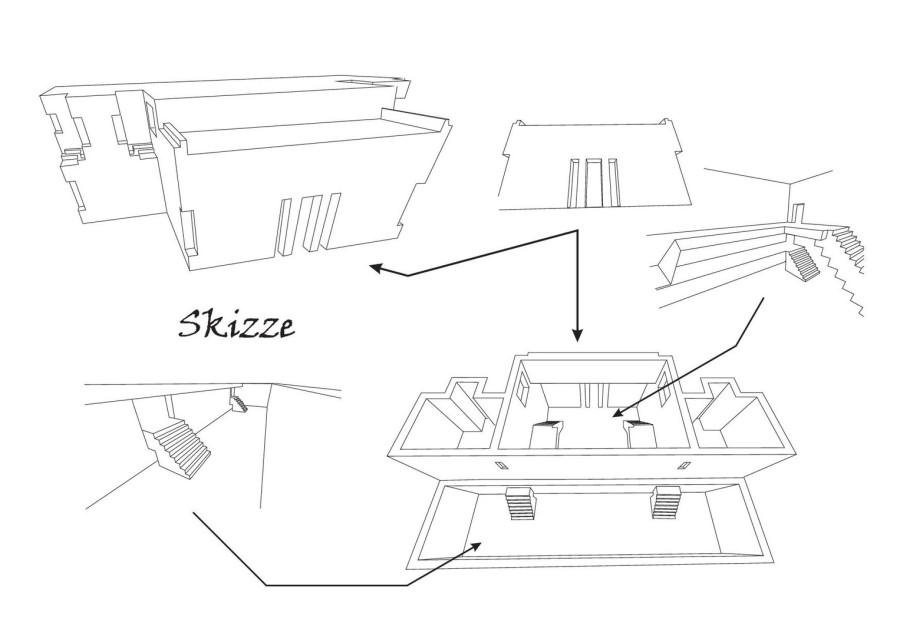 Skizze